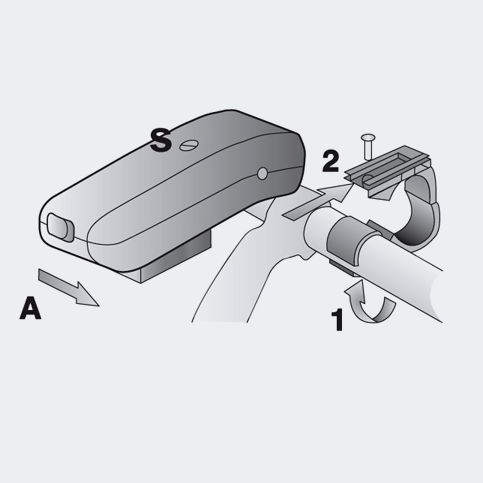 S
2
A
1